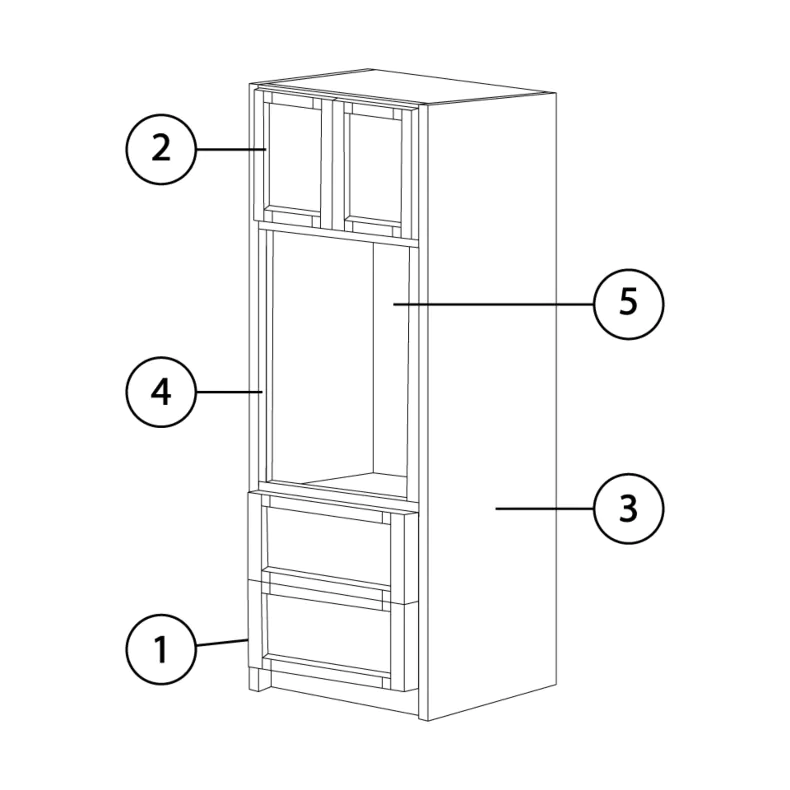 2
5
4
3
1